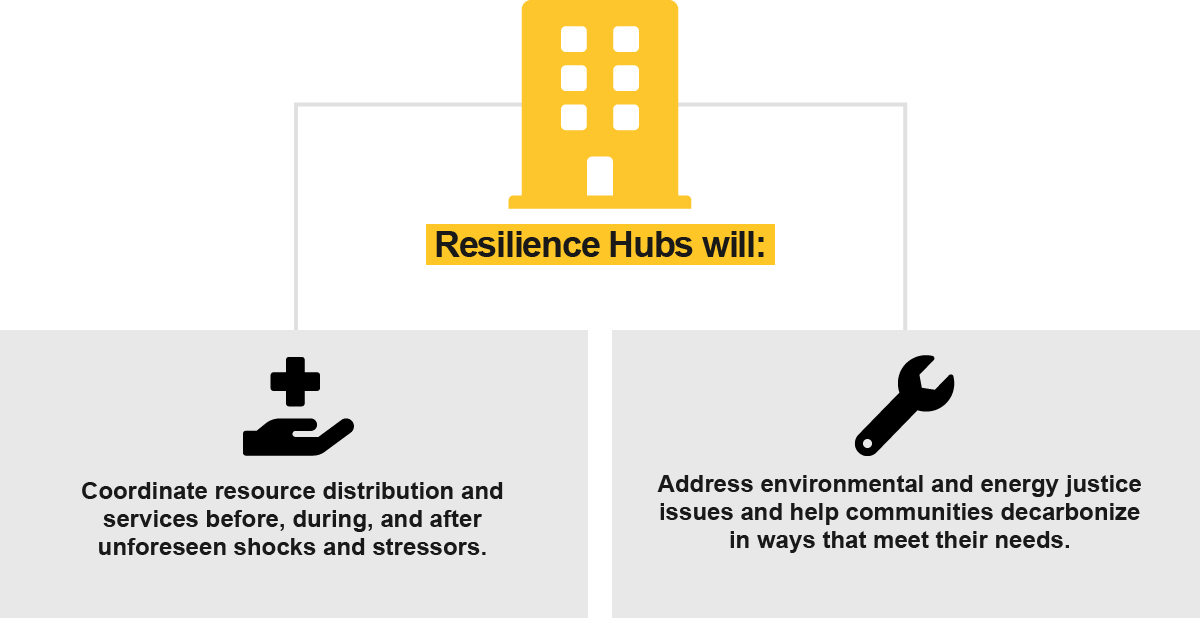 Resilience Hubs will:

Coordinate resource distribution and services before, during, and after unforeseen shocks and stressors.

Address environmental and energy justice issues and help communities decarbonize in ways that meet their needs.